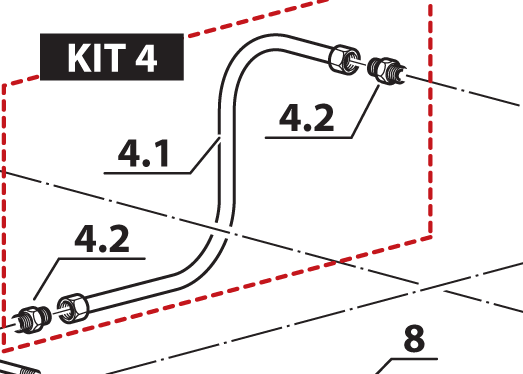 KIT 4

4.2

4.1

4.2

8